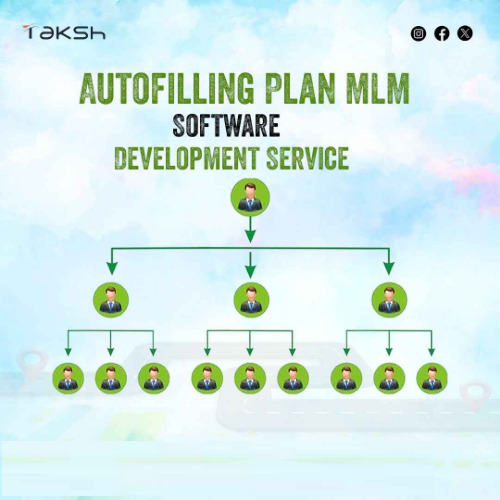 TaKSh

AUTOFILLING PLAN MLM
SOFTWARE
DEVELOPMENT SERVICE